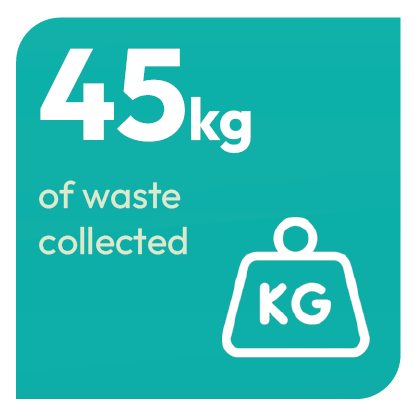 45kg

of waste collected

KG