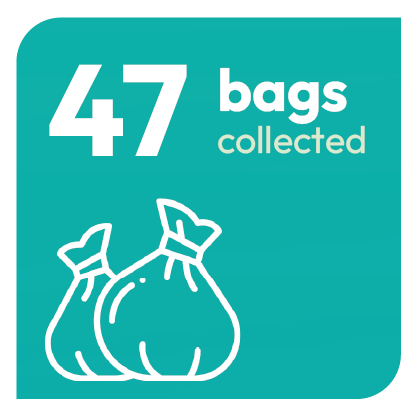 47 bags collected