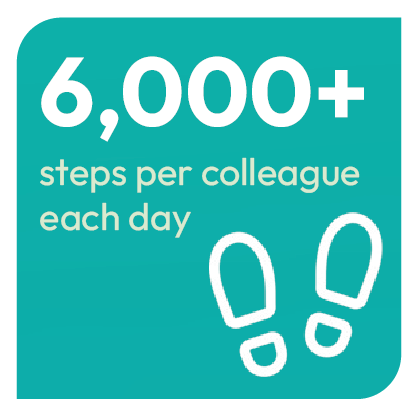 6,000+

steps per colleague each day