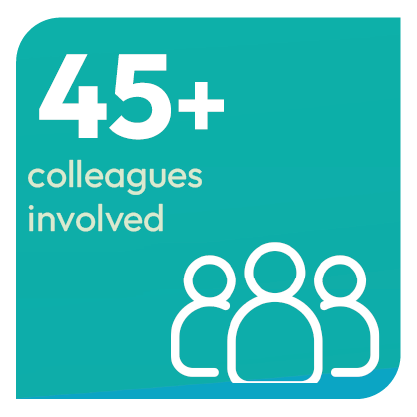 45+
colleagues involved