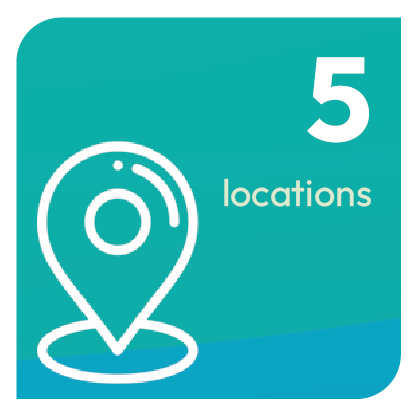 5

locations