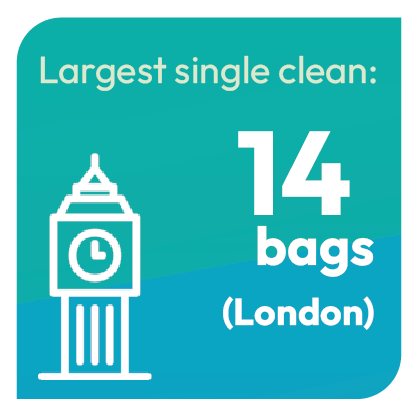 Largest single clean:

14
bags
(London)