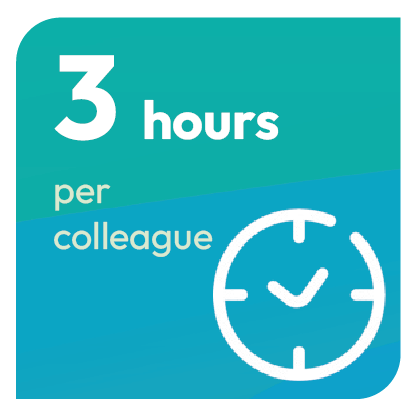 3 hours

per colleague